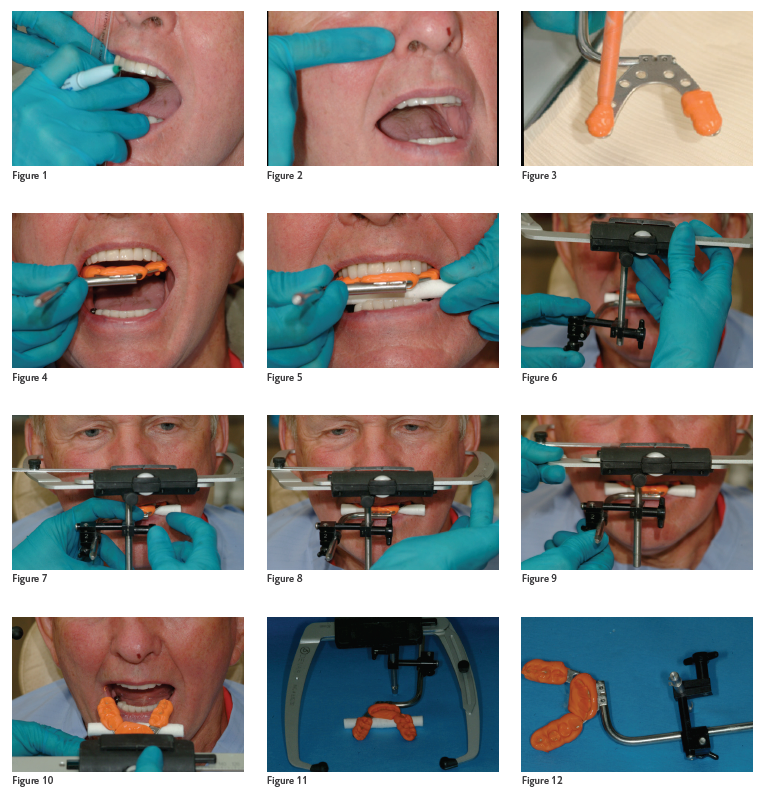 Figure 1

Figure 2

Figure 3

Figure 4

Figure 5

Figure 6

Figure 7

Figure 8

Figure 9

Figure 10

Figure 11

Figure 12